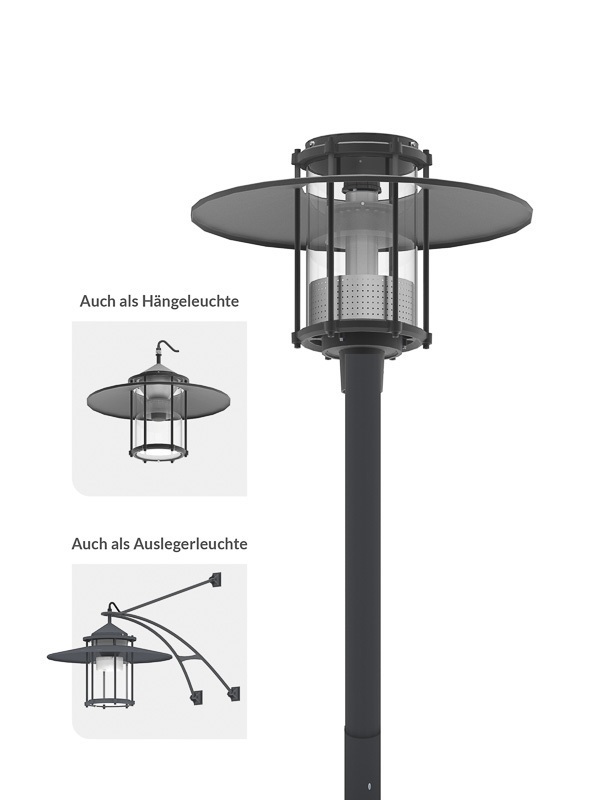 Auch als Hängeleuchte

Auch als Auslegerleuchte